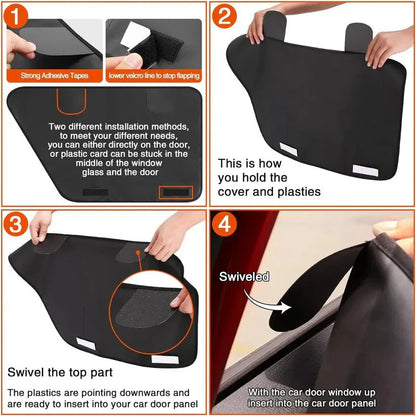 1

Strong Adhesive Tapes

lower velcro line to stop flapping

Two different installation methods, to meet your different needs, you can either directly on the door, or plastic card can be stuck in the middle of the window glass and the door

2

This is how you hold the cover and plasties

3

Swivel the top part

The plastics are pointing downwards and are ready to insert into your car door panel

4

Swiveled

With the car door window up insert into the car door panel